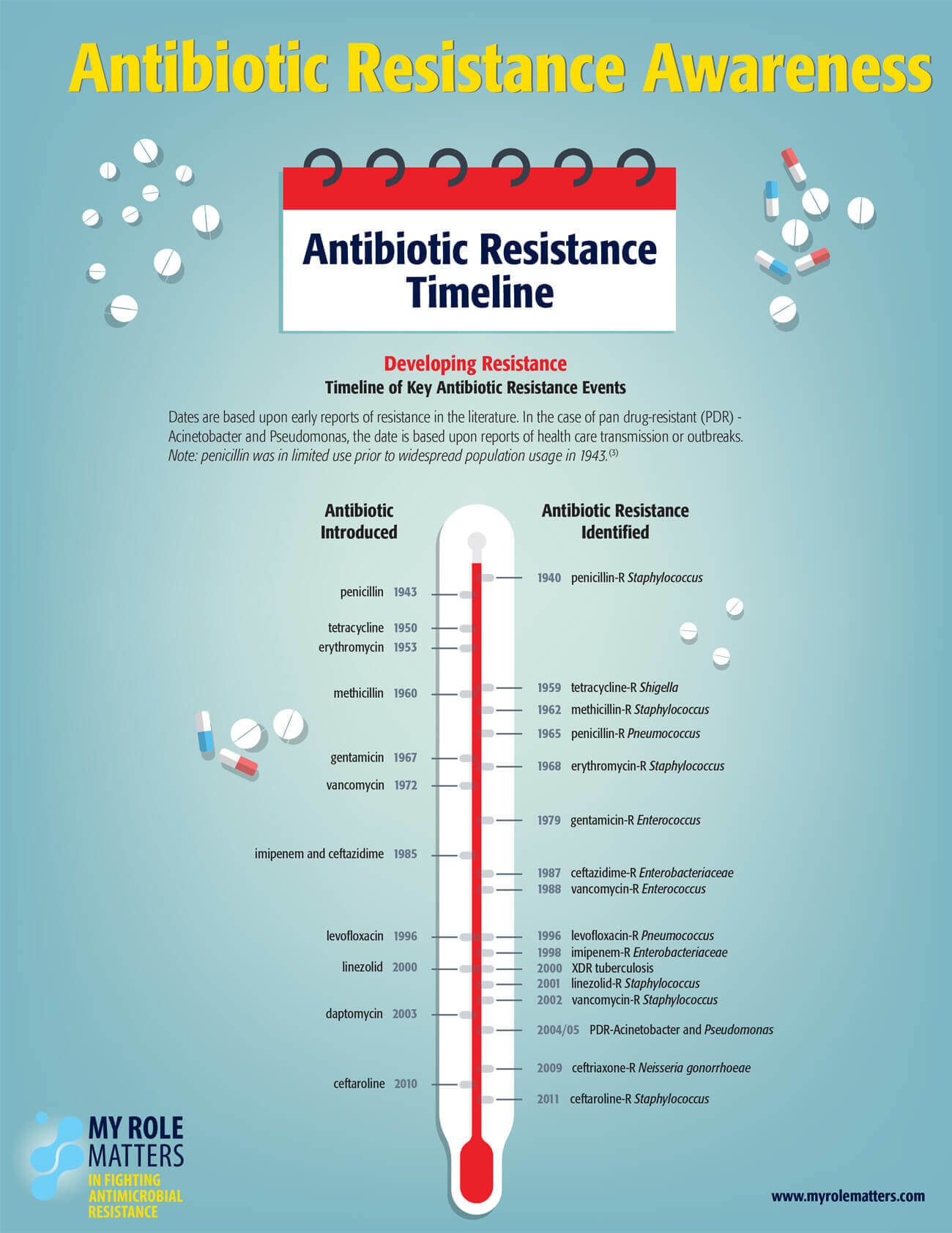 Antibiotic Resistance Awareness

Antibiotic Resistance Timeline

Developing Resistance
Timeline of Key Antibiotic Resistance Events

Dates are based upon early reports of resistance in the literature. In the case of pan drug-resistant (PDR) - Acinetobacter and Pseudomonas, the date is based upon reports of health care transmission or outbreaks. Note: penicillin was in limited use prior to widespread population usage in 1943.$^{(3)}$

Antibiotic Introduced

penicillin 1943
tetracycline 1950
erythromycin 1953
methicillin 1960
gentamicin 1967
vancomycin 1972
imipenem and ceftazidime 1985
levofloxacin 1996
linezolid 2000
daptomycin 2003
ceftaroline 2010

Antibiotic Resistance Identified

1940 penicillin-R Staphylococcus
1959 tetracycline-R Shigella
1962 methicillin-R Staphylococcus
1965 penicillin-R Pneumococcus
1968 erythromycin-R Staphylococcus
1979 gentamicin-R Enterococcus
1987 ceftazidime-R Enterobacteriaceae
1988 vancomycin-R Enterococcus
1996 levofloxacin-R Pneumococcus
1998 imipenem-R Enterobacteriaceae
2000 XDR tuberculosis
2001 linezolid-R Staphylococcus
2002 vancomycin-R Staphylococcus
2004/05 PDR-Acinetobacter and Pseudomonas
2009 ceftriaxone-R Neisseria gonorrhoeae
2011 ceftaroline-R Staphylococcus

MY ROLE MATTERS
IN FIGHTING ANTIMICROBIAL RESISTANCE

www.myrolematters.com